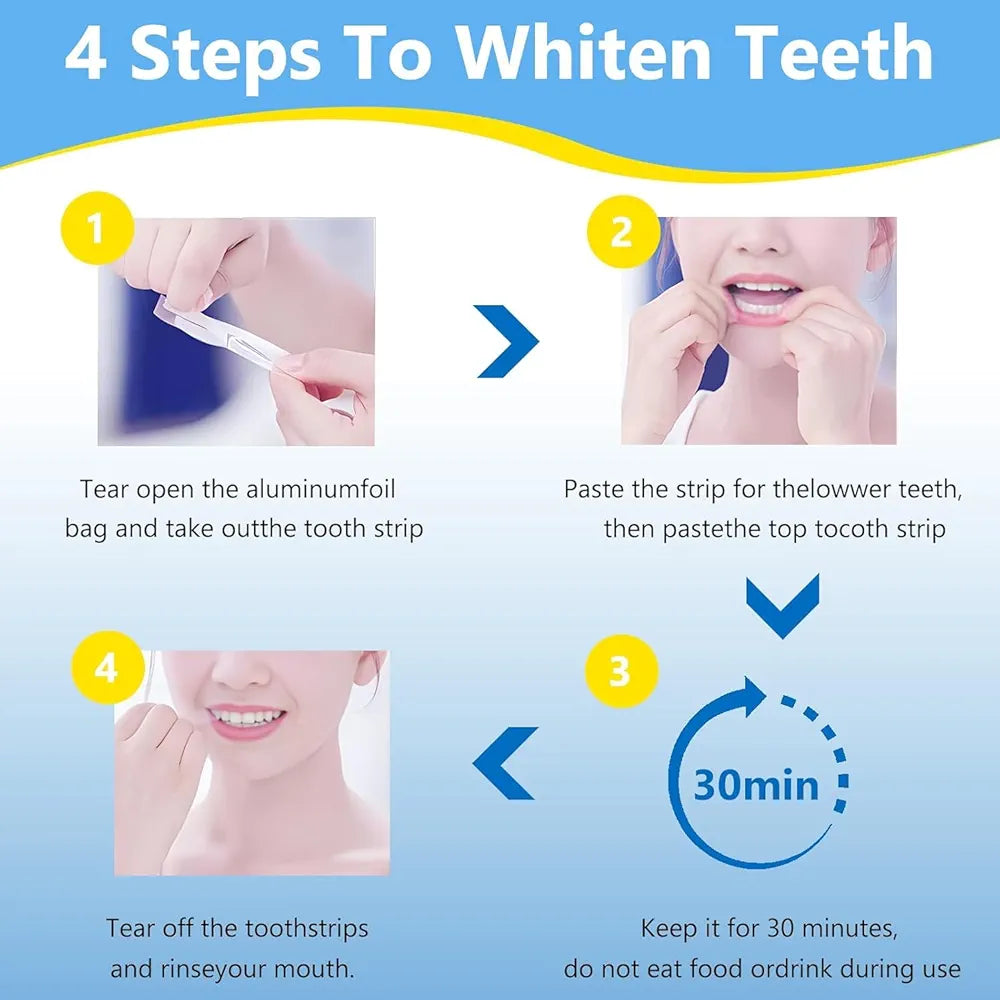 4 Steps To Whiten Teeth

1

Tear open the aluminumfoil bag and take outthe tooth strip

2

Paste the strip for thelowwer teeth, then pastethe top tocoth strip

3

30min

Keep it for 30 minutes, do not eat food ordrink during use

4

Tear off the toothstrips and rinseyour mouth.