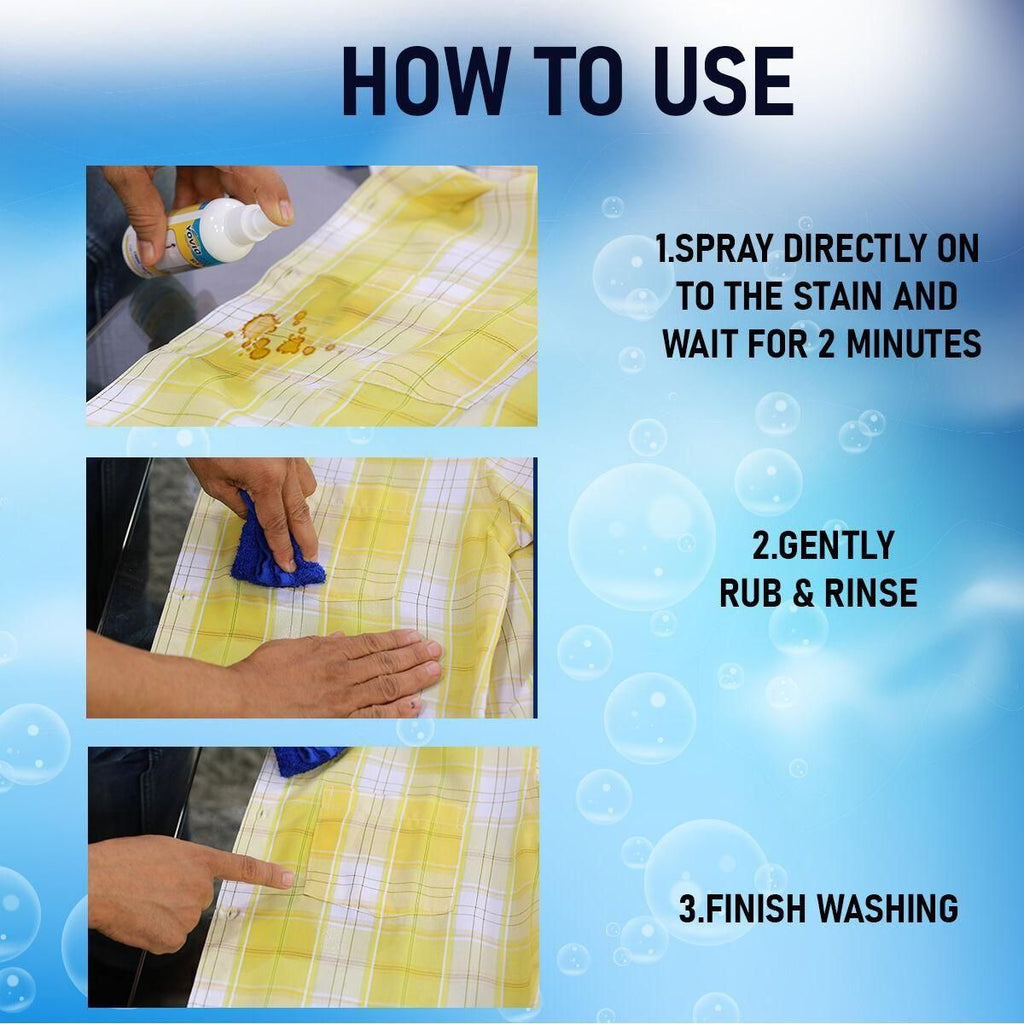 HOW TO USE

1.SPRAY DIRECTLY ON TO THE STAIN AND WAIT FOR 2 MINUTES

2.GENTLY RUB & RINSE

3.FINISH WASHING